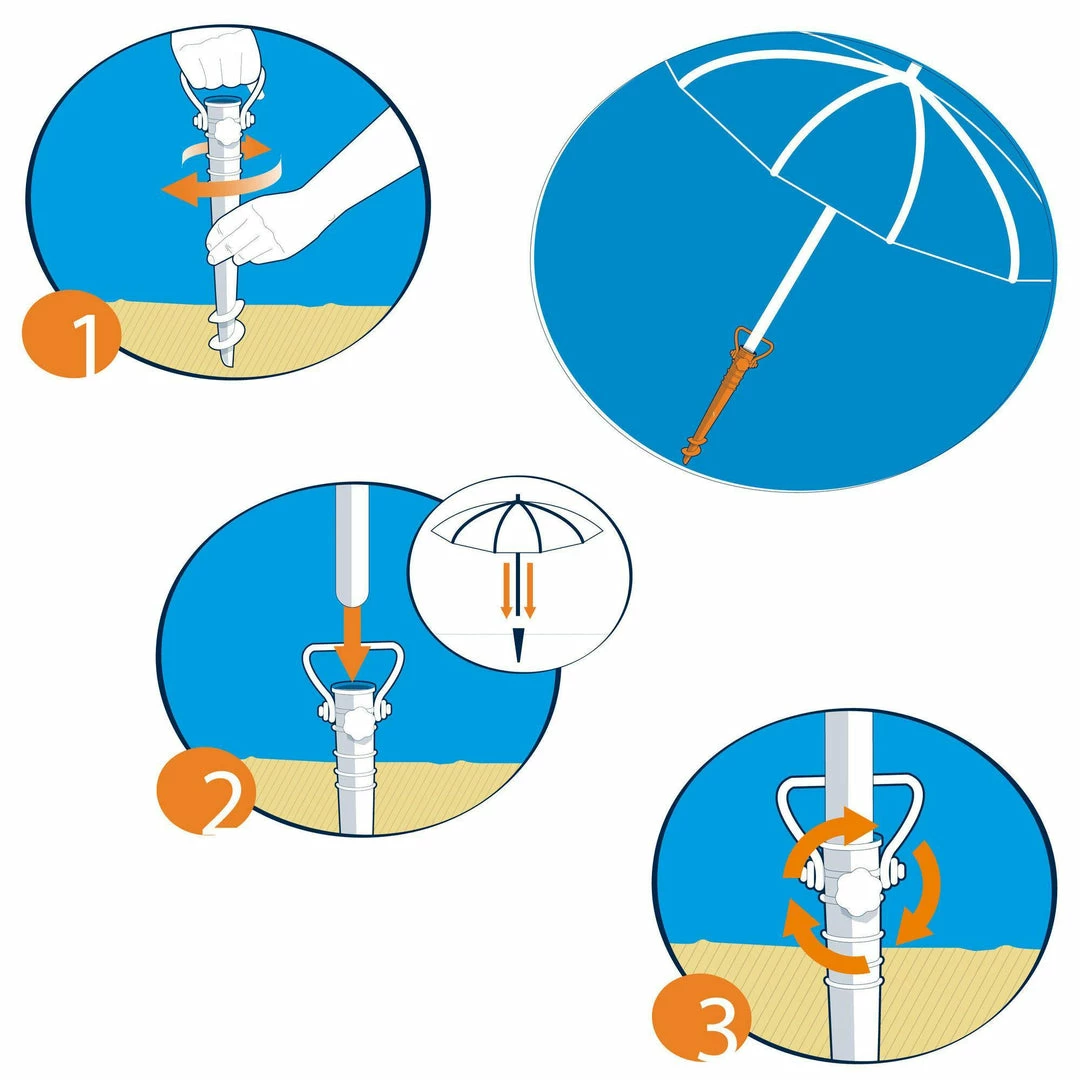 1

2

3